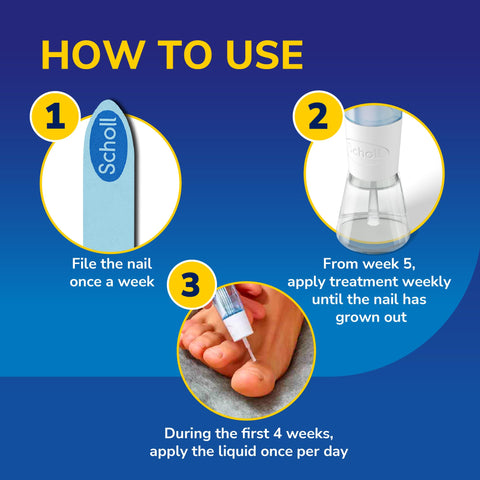 HOW TO USE

1

Scholl

File the nail once a week

2

Scholl

From week 5, apply treatment weekly until the nail has grown out

3

During the first 4 weeks, apply the liquid once per day