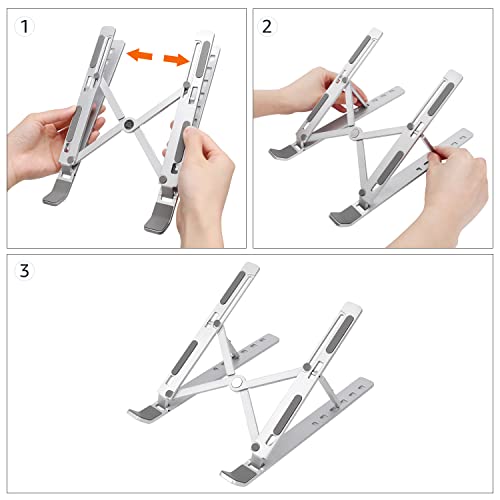 1

2

3